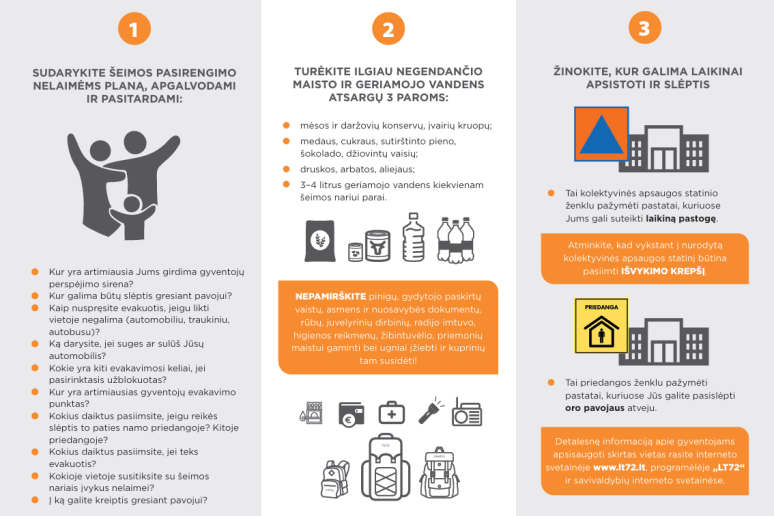 1

SUDARYKITE ŠEIMOS PASIRENGIMO NELAIMĖMS PLANĄ, APGALVODAMI IR PASITARDAMI:

Kur yra artimiausia Jums girdima gyventojų perspėjimo sirena?
Kur galima būtų slėptis gresiant pavojui?
Kaip nuspręsite evakuotis, jeigu likti vietoje negalima (automobiliu, traukiniu, autobusu)?
Ką darysite, jei suges ar sulūš Jūsų automobilis?
Kokie yra kiti evakavimosi keliai, jei pasirinktasis užblokuotas?
Kur yra artimiausias gyventojų evakavimo punktas?
Kokius daiktus pasiimsite, jeigu reikės slėptis to paties namo priedangoje? Kitoje priedangoje?
Kokius daiktus pasiimsite, jei teks evakuotis?
Kokioje vietoje susitiksite su šeimos nariais įvykus nelaimei?
Į ką galite kreiptis gresiant pavojui?

2

TURĖKITE ILGIAU NEGENDANČIO MAISTO IR GERIAMOJO VANDENS ATSARGŲ 3 PAROMS:

mėsos ir daržovių konservų, įvairių kruopų;
medaus, cukraus, sutirštinto pieno, šokolado, džiovintų vaisių;
druskos, arbatos, aliejaus;
3–4 litrus geriamojo vandens kiekvienam šeimos nariui parai.

NEPAMIRŠKITE pinigų, gydytojo paskirtų vaistų, asmens ir nuosavybės dokumentų, rūbų, juvelyrinių dirbinių, radijo imtuvo, higienos reikmenų, žibintuvėlio, priemonių maistui gaminti bei ugniai įžiebti ir kuprinių tam susidėti!

3

ŽINOKITE, KUR GALIMA LAIKINAI APSISTOTI IR SLĖPTIS

Tai kolektyvinės apsaugos statinio ženklu pažymėti pastatai, kuriuose Jums gali suteikti laikiną pastogę.

Atminkite, kad vykstant į nurodytą kolektyvinės apsaugos statinį būtina pasiimti IŠVYKIMO KREPŠĮ.

PRIEDANGA

Tai priedangos ženklu pažymėti pastatai, kuriuose Jūs galite pasislėpti oro pavojaus atveju.

Detalesnę informaciją apie gyventojams apsisaugoti skirtas vietas rasite interneto svetainėje www.lt72.lt, programėlėje „LT72“ ir savivaldybių interneto svetainėse.